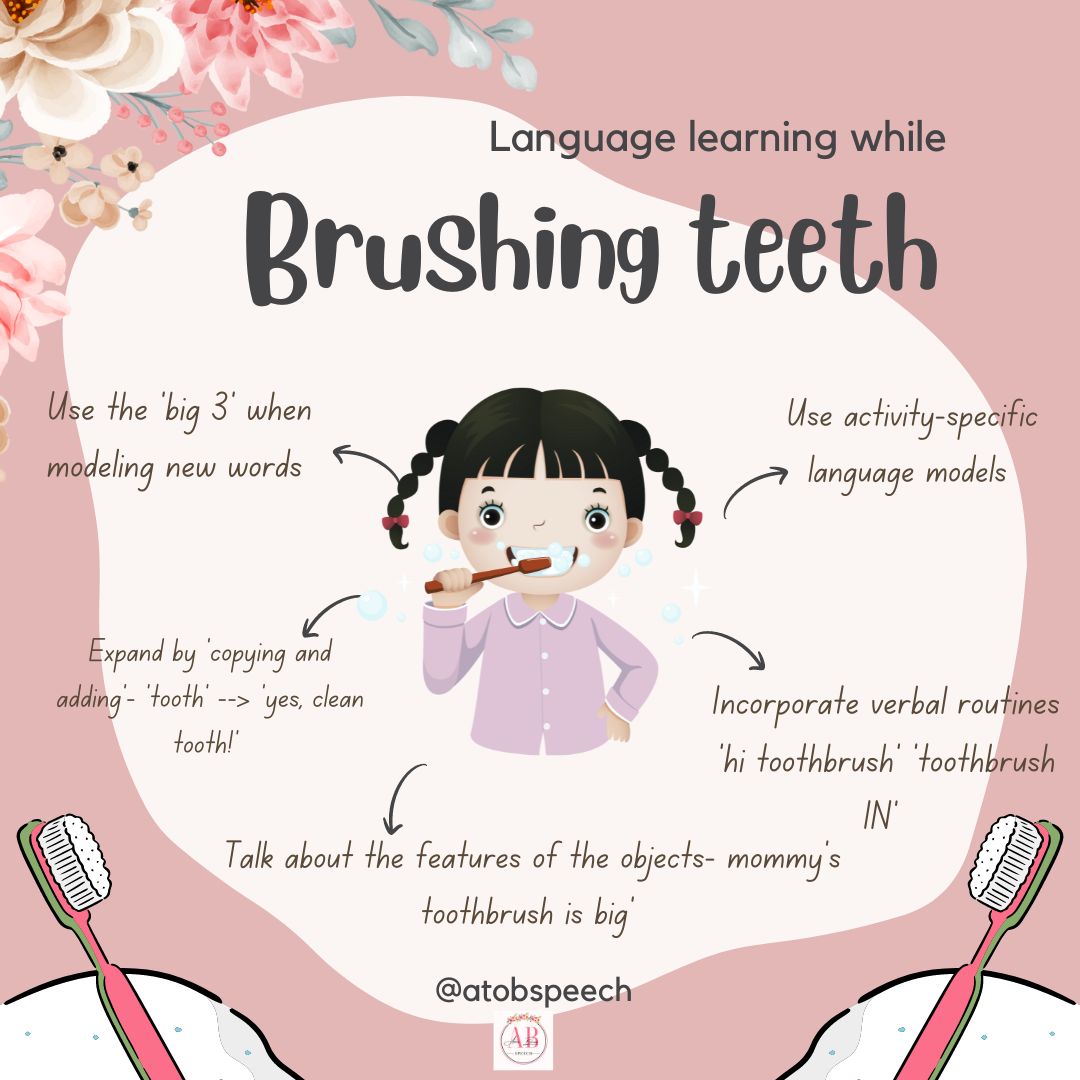 Language learning while

Brushing teeth

Use the 'big 3' when modeling new words

Use activity-specific language models

Expand by 'copying and adding'- 'tooth' --> 'yes, clean tooth!'

Incorporate verbal routines 'hi toothbrush' 'toothbrush IN'

Talk about the features of the objects- mommy's toothbrush is big'

@atobspeech

AB
SPEECH